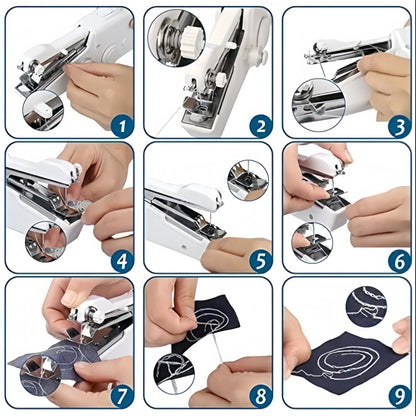 1

2

3

4

5

6

7

8

9