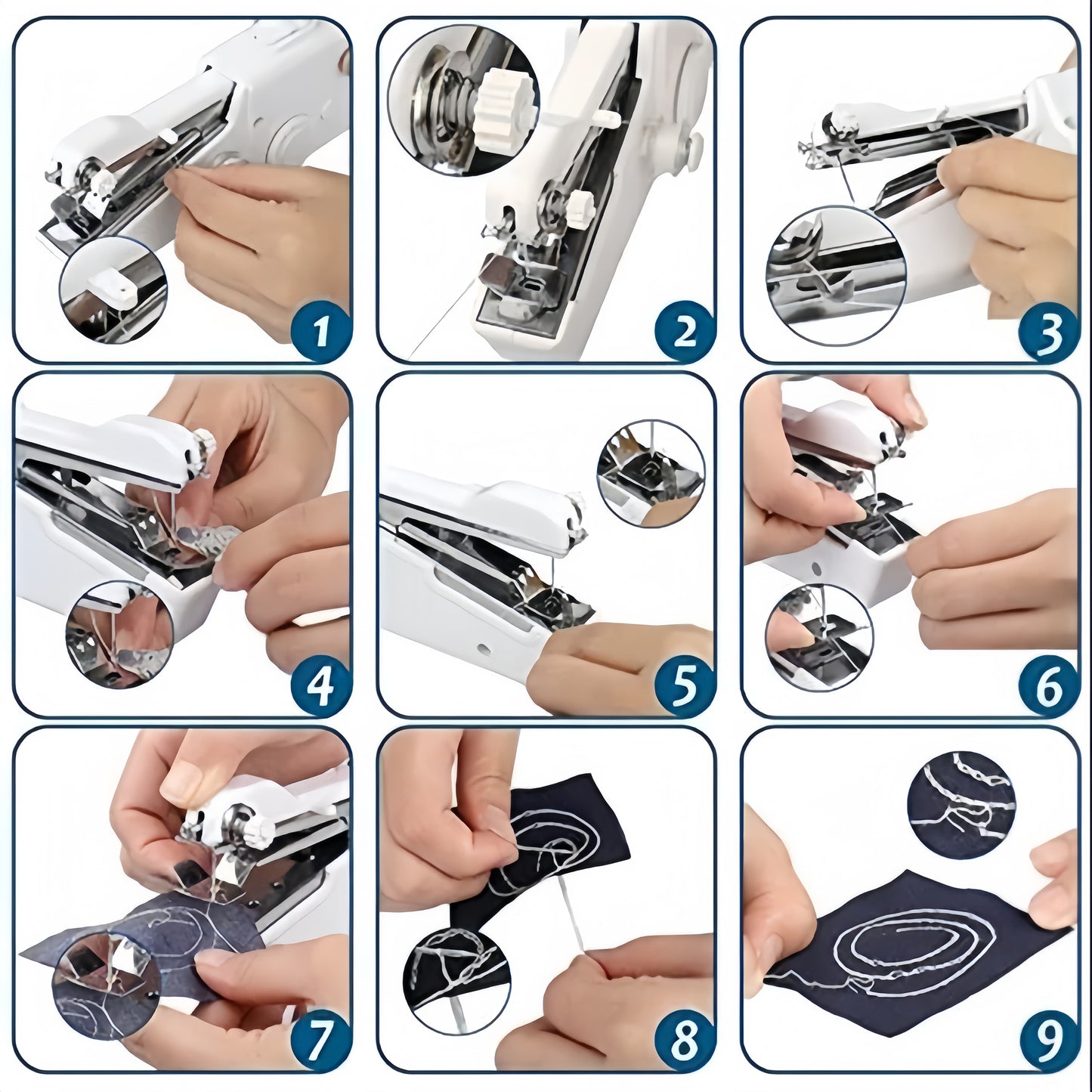 1
2
3
4
5
6
7
8
9